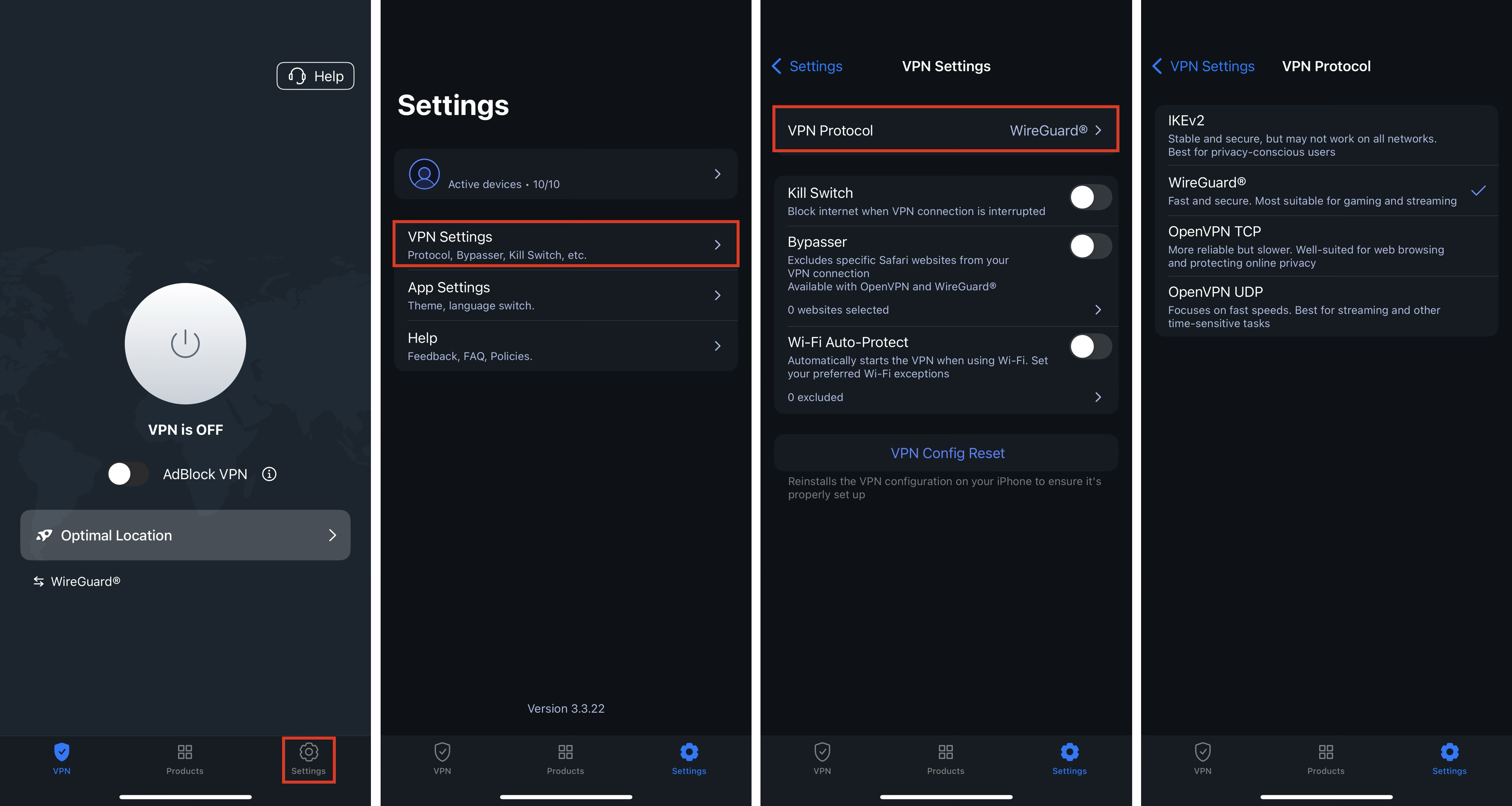 Help

VPN is OFF

AdBlock VPN

Optimal Location

WireGuard®

VPN
Products
Settings

Settings

Active devices • 10/10

VPN Settings
Protocol, Bypasser, Kill Switch, etc.

App Settings
Theme, language switch.

Help
Feedback, FAQ, Policies.

Version 3.3.22

VPN
Products
Settings

Settings
VPN Settings

VPN Protocol WireGuard®

Kill Switch
Block internet when VPN connection is interrupted

Bypasser
Excludes specific Safari websites from your VPN connection
Available with OpenVPN and WireGuard®

0 websites selected

Wi-Fi Auto-Protect
Automatically starts the VPN when using Wi-Fi. Set your preferred Wi-Fi exceptions

0 excluded

VPN Config Reset

Reinstalls the VPN configuration on your iPhone to ensure it's properly set up

VPN
Products
Settings

VPN Settings
VPN Protocol

IKEv2
Stable and secure, but may not work on all networks. Best for privacy-conscious users

WireGuard®
Fast and secure. Most suitable for gaming and streaming

OpenVPN TCP
More reliable but slower. Well-suited for web browsing and protecting online privacy

OpenVPN UDP
Focuses on fast speeds. Best for streaming and other time-sensitive tasks

VPN
Products
Settings